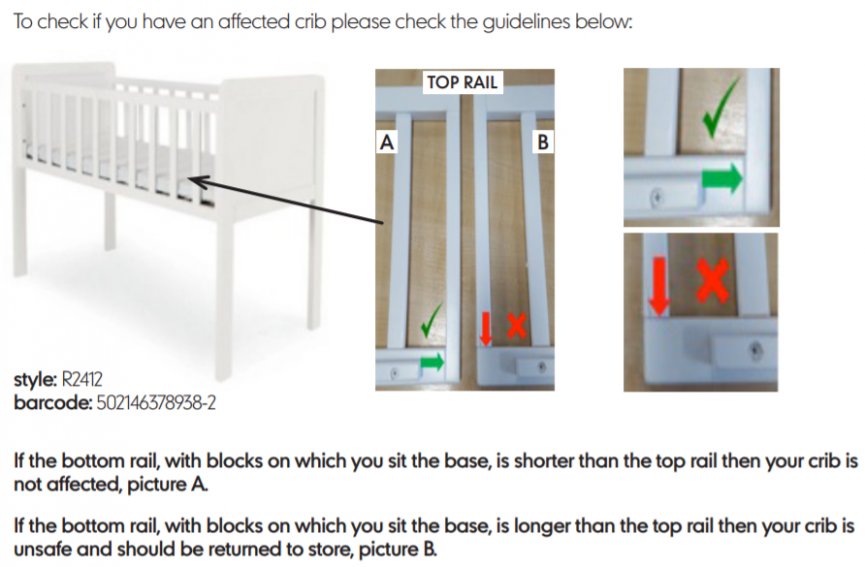 To check if you have an affected crib please check the guidelines below:

TOP RAIL

A

B

style: R2412
barcode: 502146378938-2

If the bottom rail, with blocks on which you sit the base, is shorter than the top rail then your crib is not affected, picture A.

If the bottom rail, with blocks on which you sit the base, is longer than the top rail then your crib is unsafe and should be returned to store, picture B.